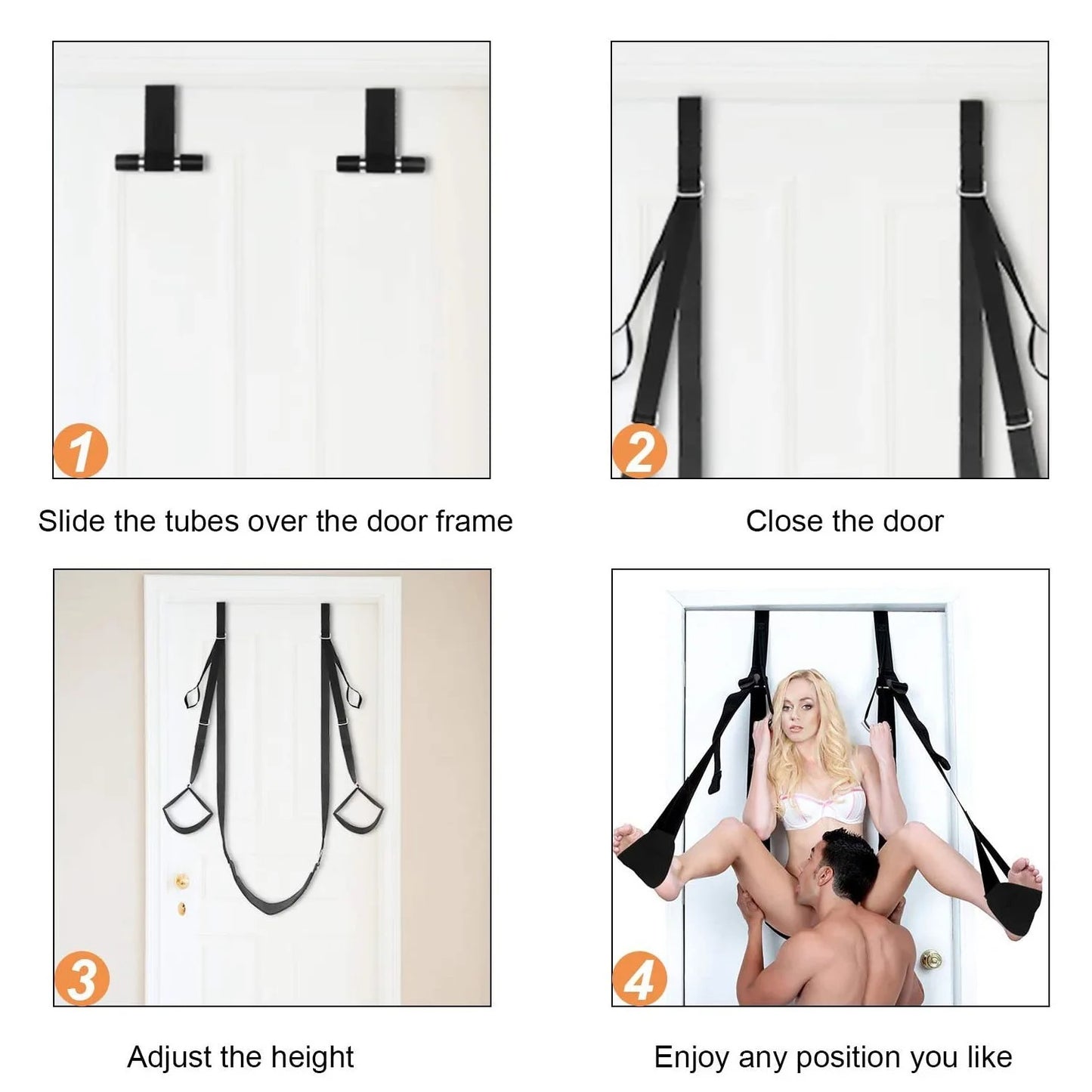 1

Slide the tubes over the door frame

2

Close the door

3

Adjust the height

4

Enjoy any position you like