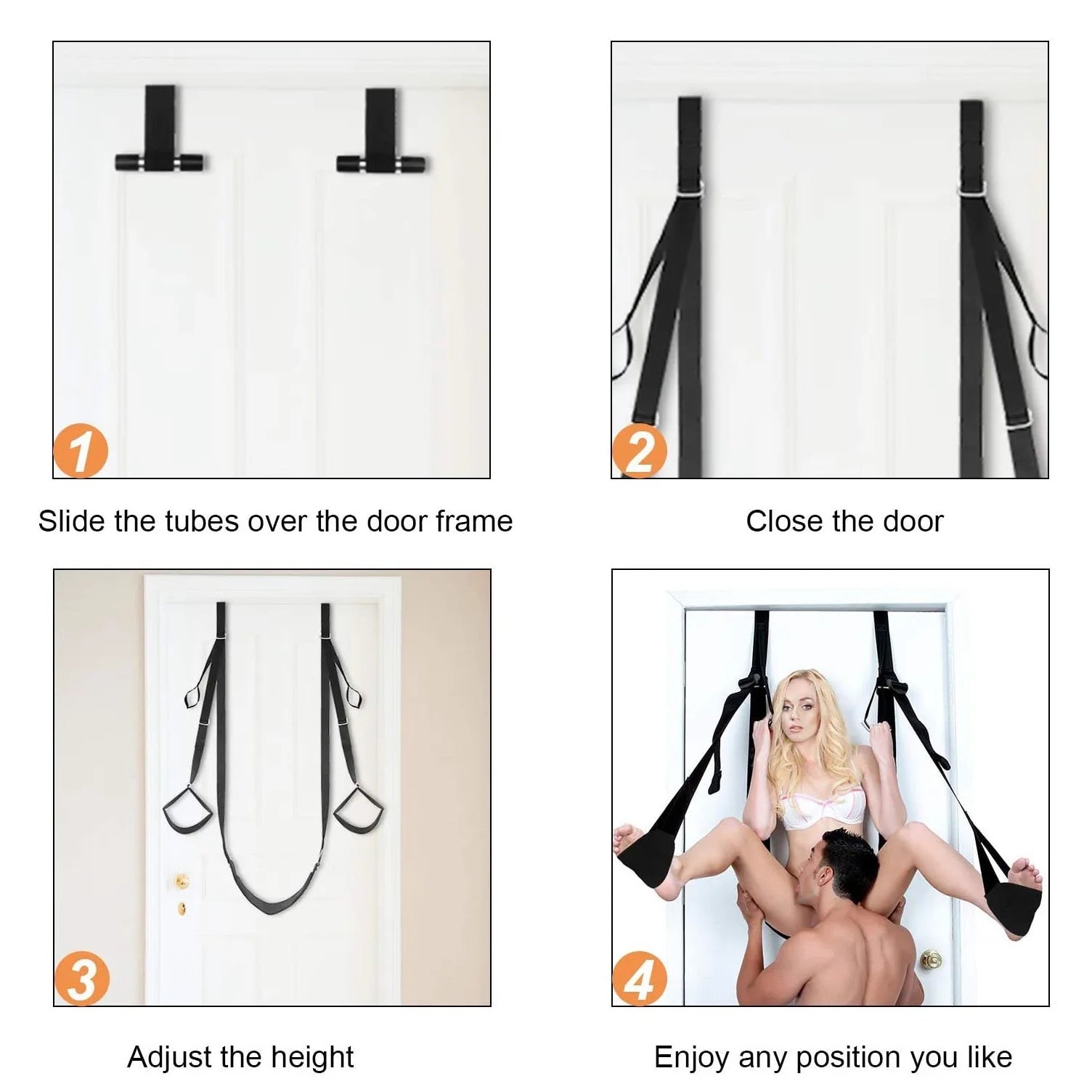 1

Slide the tubes over the door frame

2

Close the door

3

Adjust the height

4

Enjoy any position you like